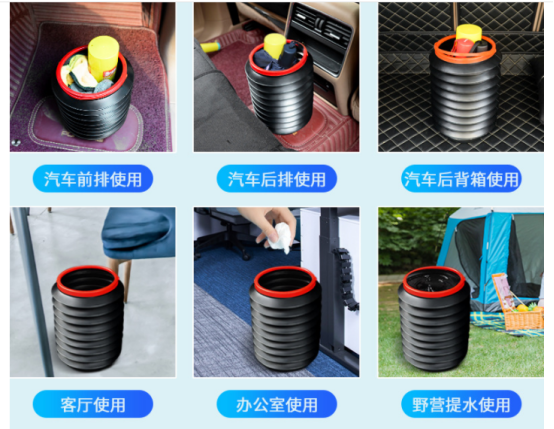 汽车前排使用

汽车后排使用

汽车后背箱使用

客厅使用

办公室使用

野营提水使用